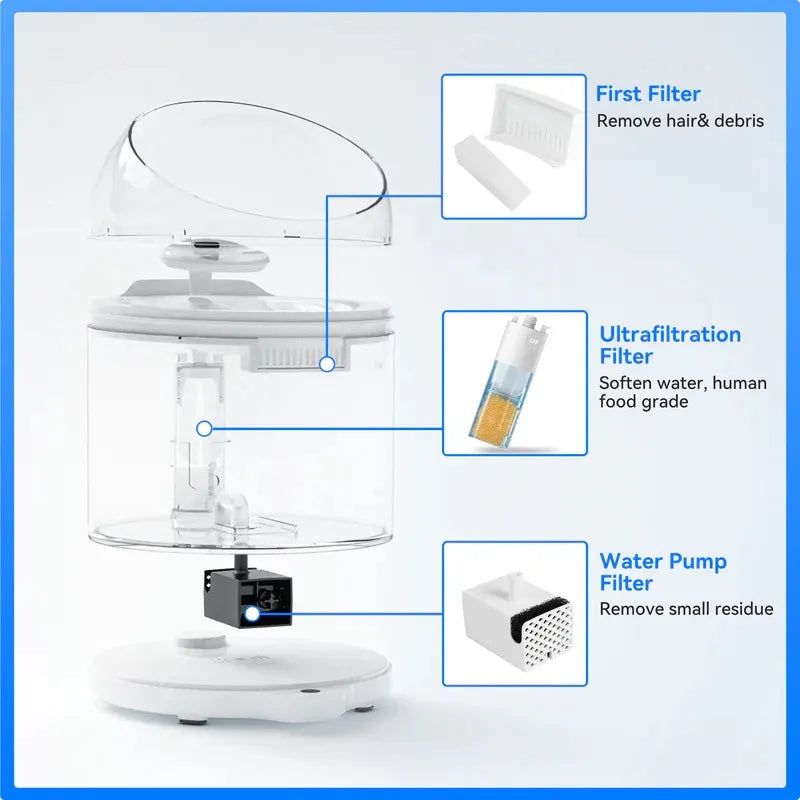 First Filter
Remove hair& debris

Ultrafiltration Filter
Soften water, human food grade

Water Pump Filter
Remove small residue