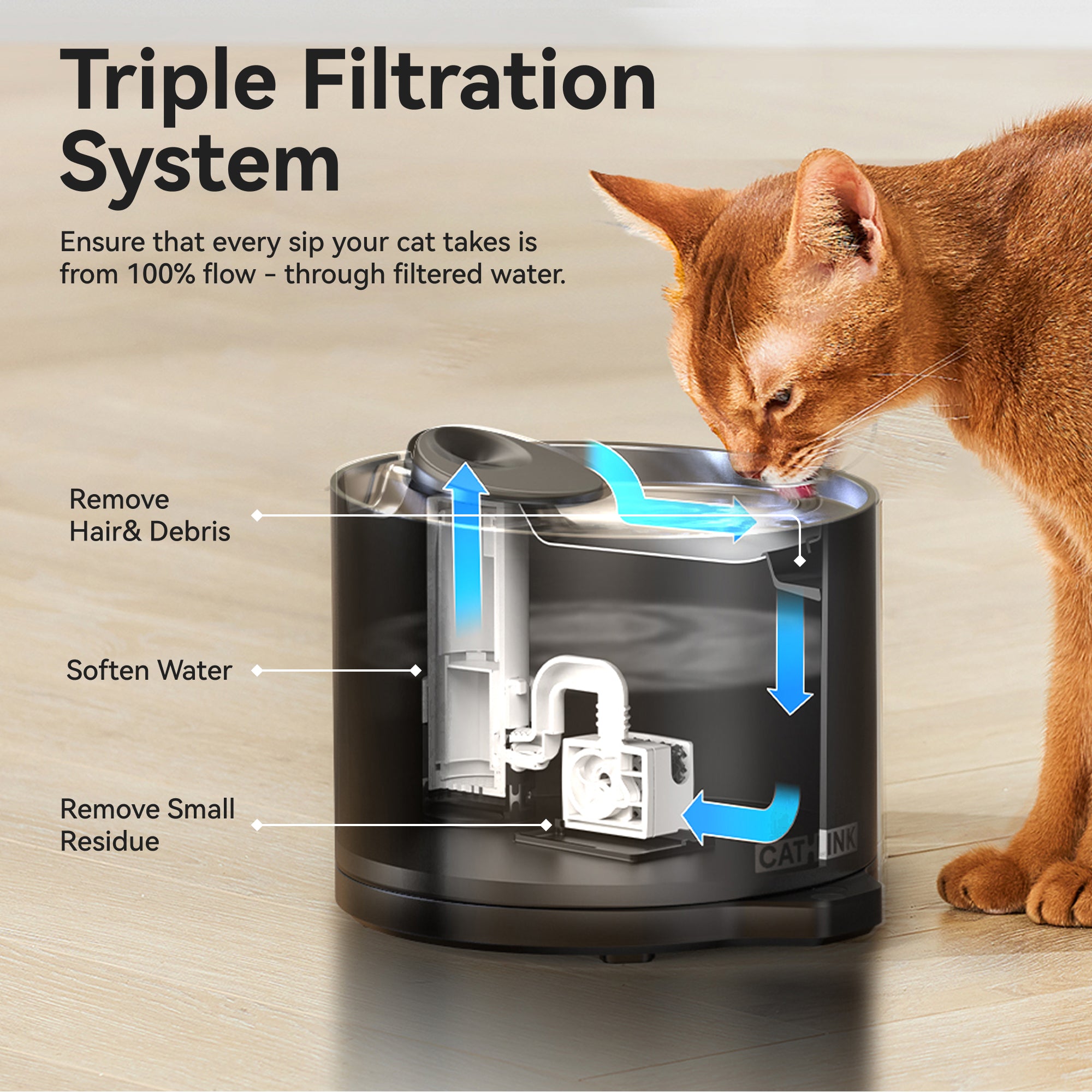 Triple Filtration System

Ensure that every sip your cat takes is from 100% flow - through filtered water.

Remove Hair& Debris

Soften Water

Remove Small Residue

CATLINK