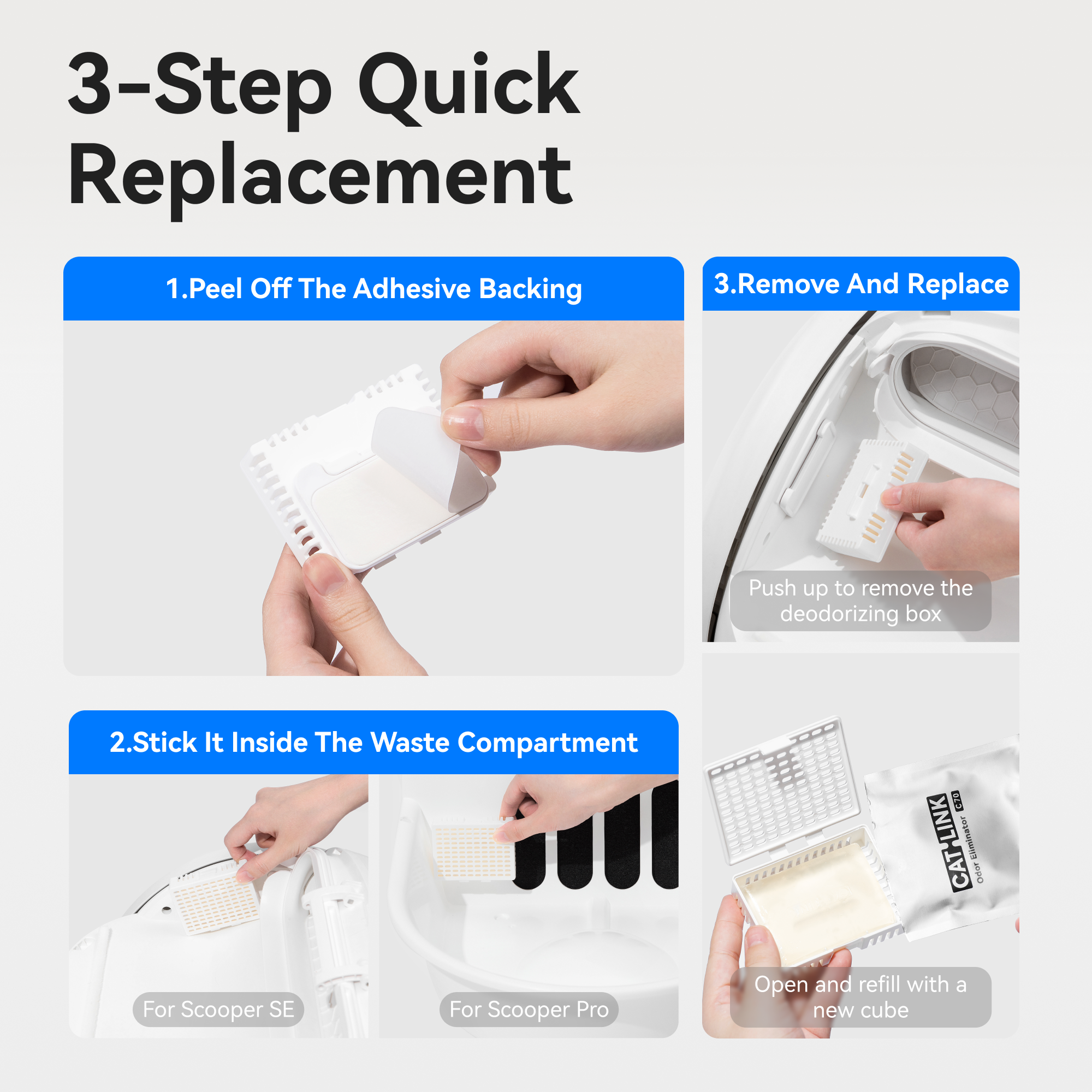 3-Step Quick Replacement

1.Peel Off The Adhesive Backing

2.Stick It Inside The Waste Compartment

For Scooper SE

For Scooper Pro

3.Remove And Replace

Push up to remove the deodorizing box

CATLINK C70 Odor Eliminator

Open and refill with a new cube