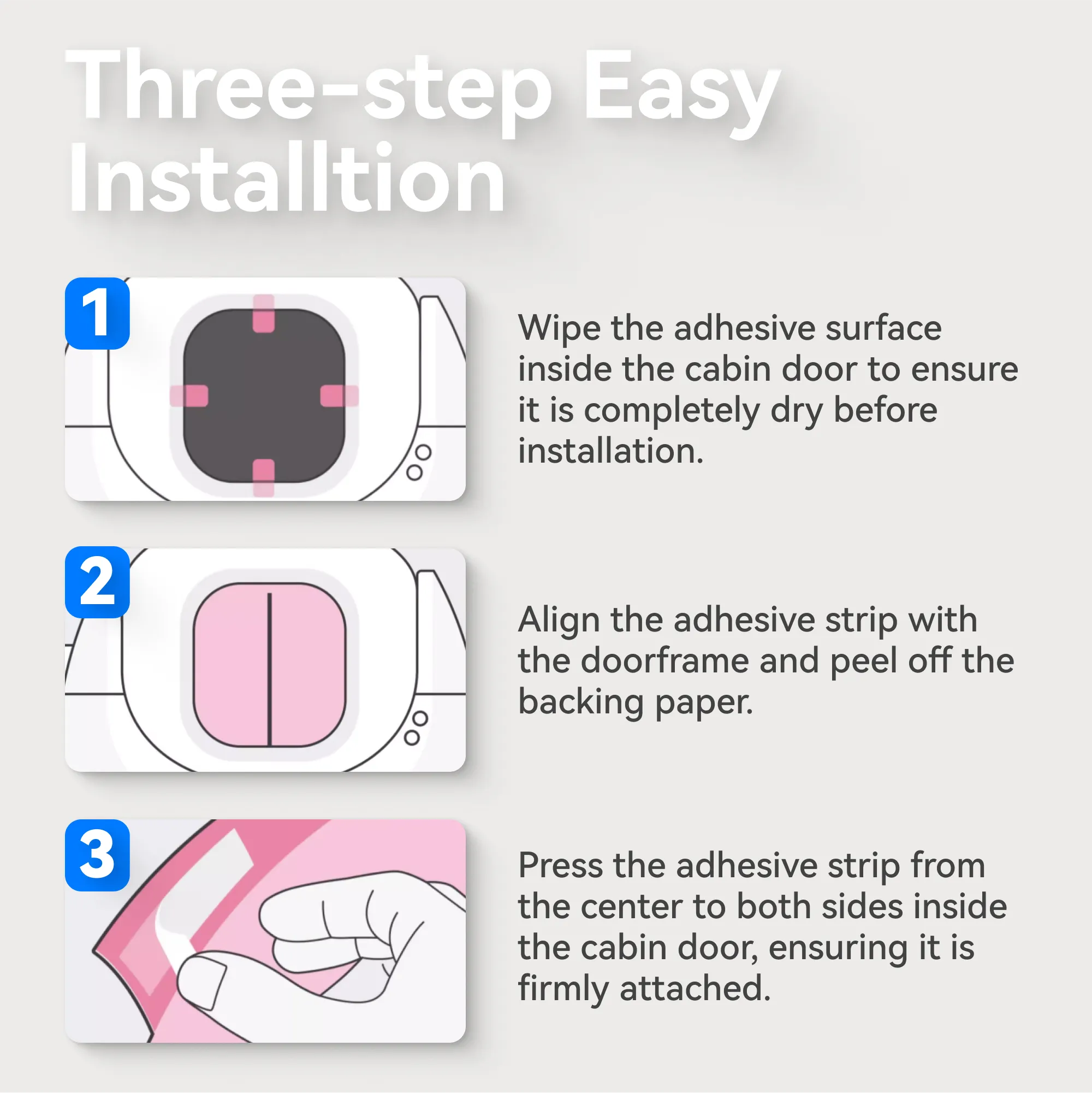 Three-step Easy Installtion

1

Wipe the adhesive surface inside the cabin door to ensure it is completely dry before installation.

2

Align the adhesive strip with the doorframe and peel off the backing paper.

3

Press the adhesive strip from the center to both sides inside the cabin door, ensuring it is firmly attached.